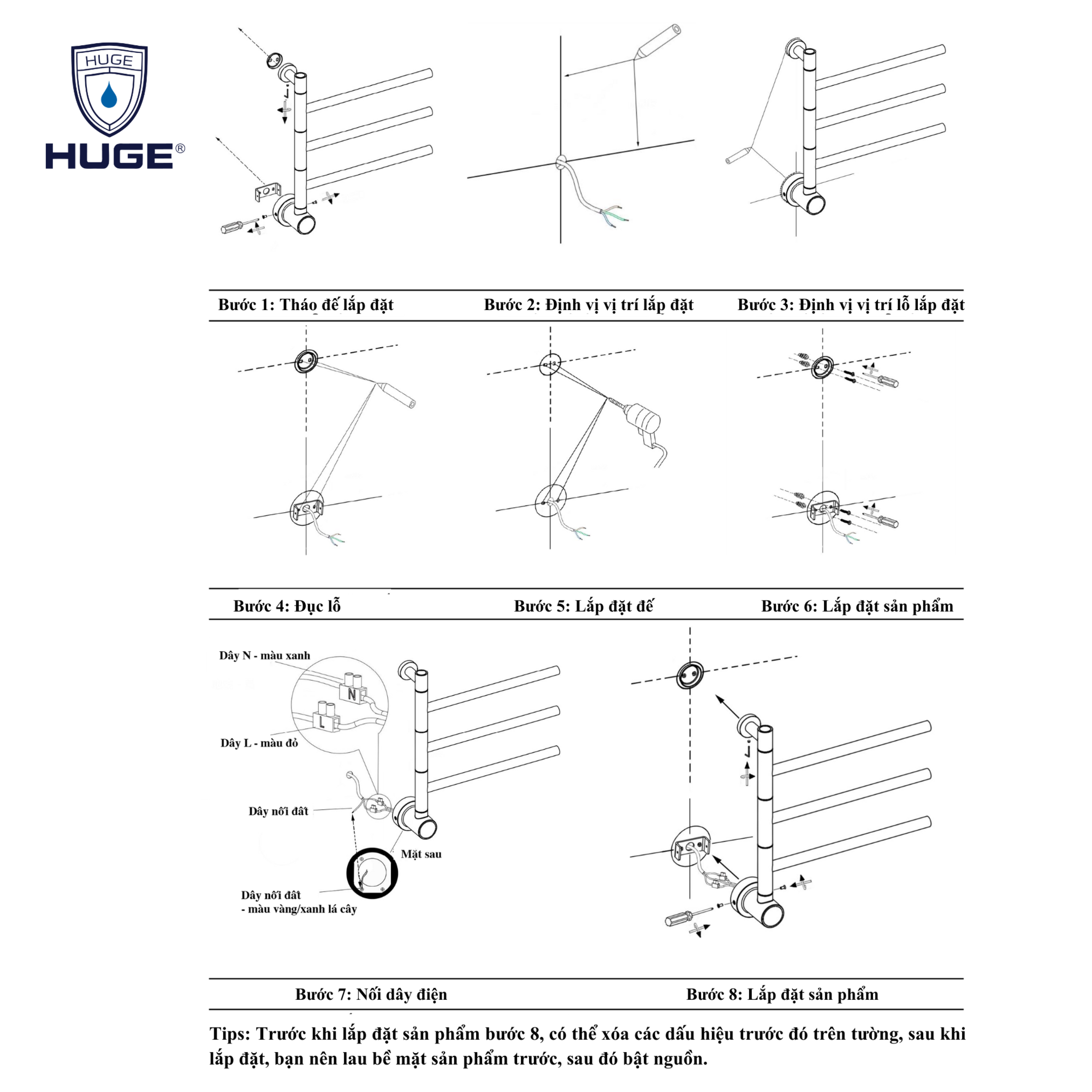 HUGE
HUGE®

Bước 1: Tháo đế lắp đặt
Bước 2: Định vị vị trí lắp đặt
Bước 3: Định vị vị trí lỗ lắp đặt

Bước 4: Đục lỗ
Bước 5: Lắp đặt đế
Bước 6: Lắp đặt sản phẩm

Dây N - màu xanh
N
L
Dây L - màu đỏ
Dây nối đất
Mặt sau
Dây nối đất
- màu vàng/xanh lá cây

Bước 7: Nối dây điện
Bước 8: Lắp đặt sản phẩm

Tips: Trước khi lắp đặt sản phẩm bước 8, có thể xóa các dấu hiệu trước đó trên tường, sau khi lắp đặt, bạn nên lau bề mặt sản phẩm trước, sau đó bật nguồn.